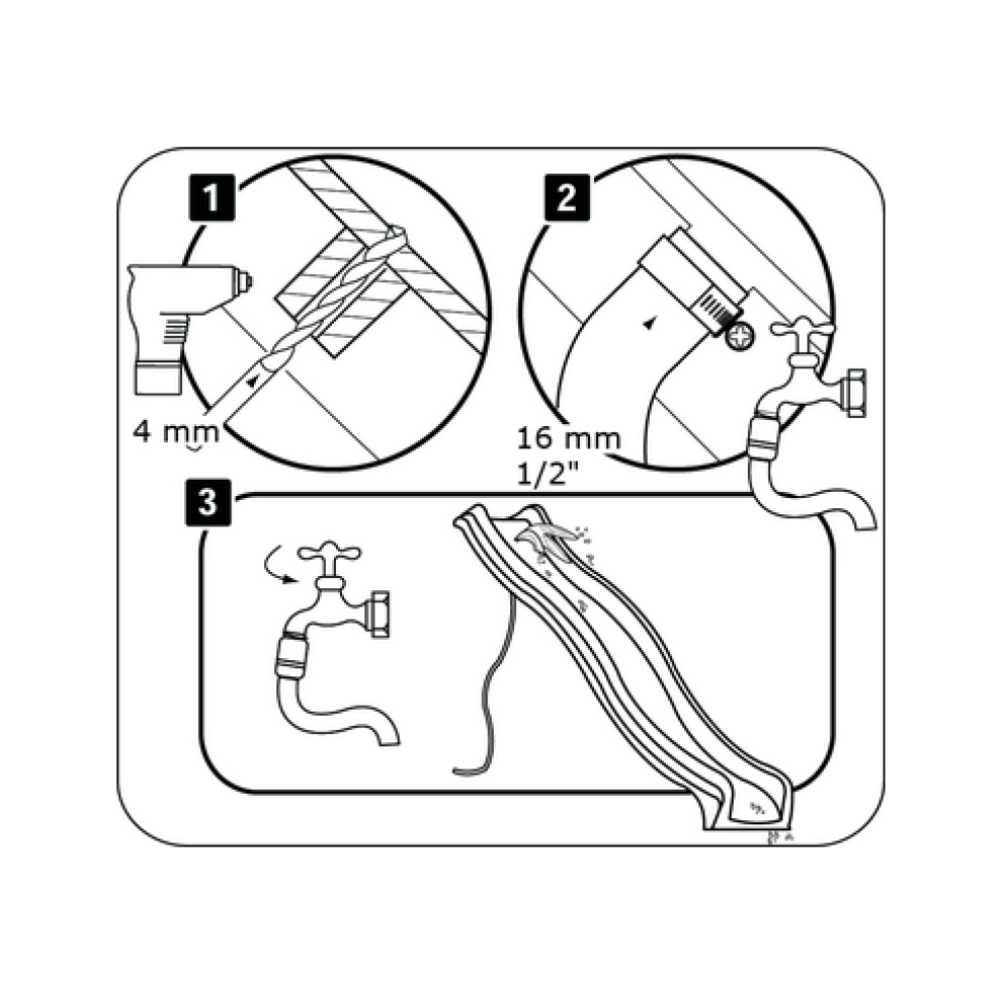 1
4 mm
2
16 mm
1/2"
3